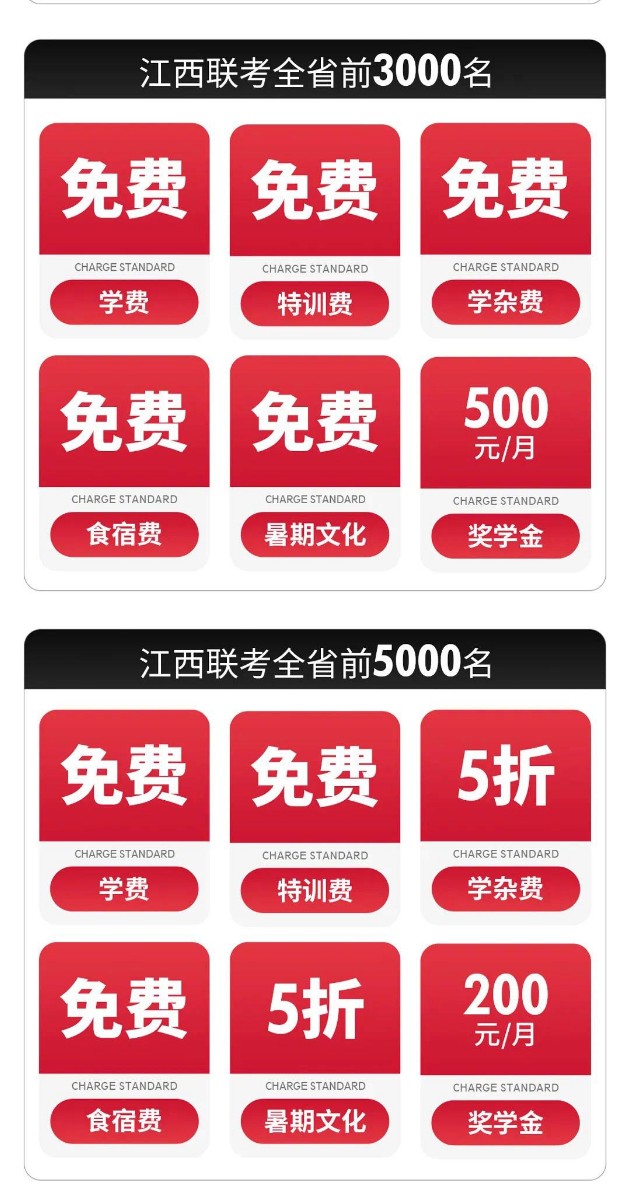 江西联考全省前3000名

免费
CHARGE STANDARD
学费

免费
CHARGE STANDARD
特训费

免费
CHARGE STANDARD
学杂费

免费
CHARGE STANDARD
食宿费

免费
CHARGE STANDARD
暑期文化

500
元/月
CHARGE STANDARD
奖学金

江西联考全省前5000名

免费
CHARGE STANDARD
学费

免费
CHARGE STANDARD
特训费

5折
CHARGE STANDARD
学杂费

免费
CHARGE STANDARD
食宿费

5折
CHARGE STANDARD
暑期文化

200
元/月
CHARGE STANDARD
奖学金